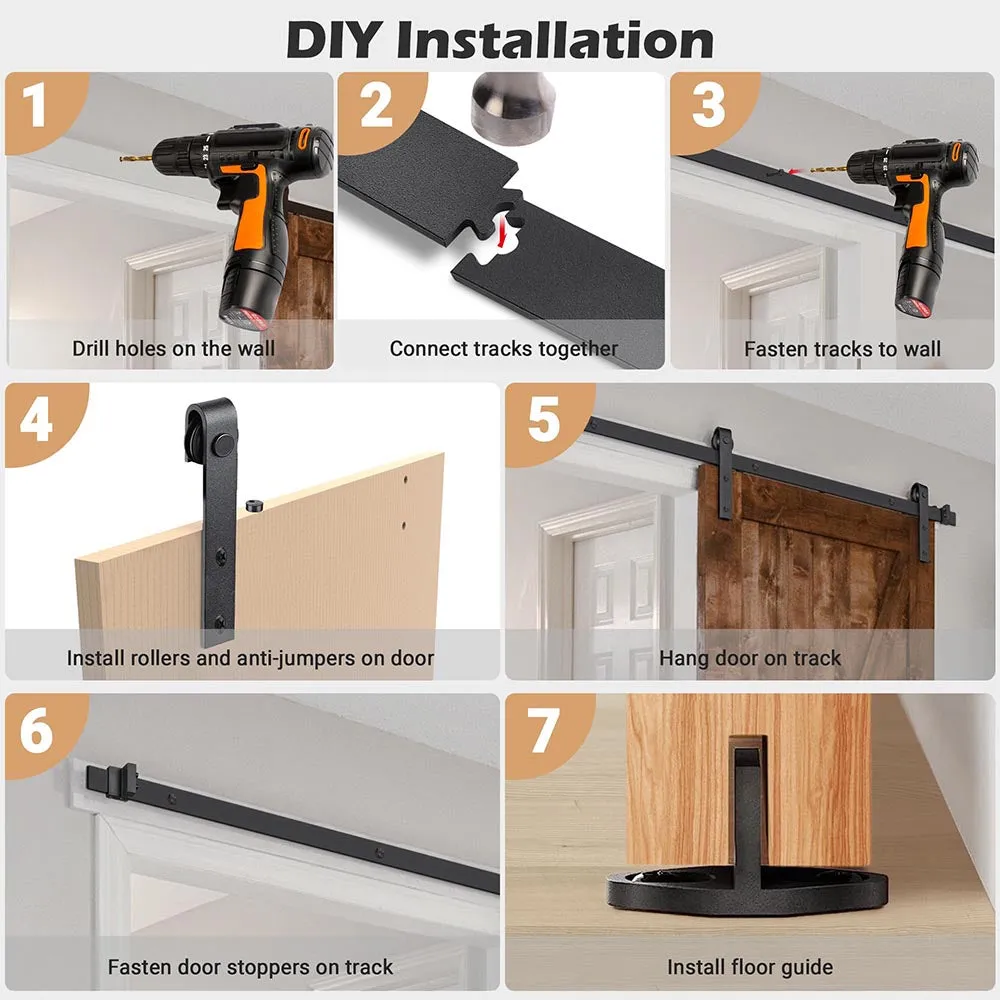 DIY Installation

1

Drill holes on the wall

2

Connect tracks together

3

Fasten tracks to wall

4

Install rollers and anti-jumpers on door

5

Hang door on track

6

Fasten door stoppers on track

7

Install floor guide